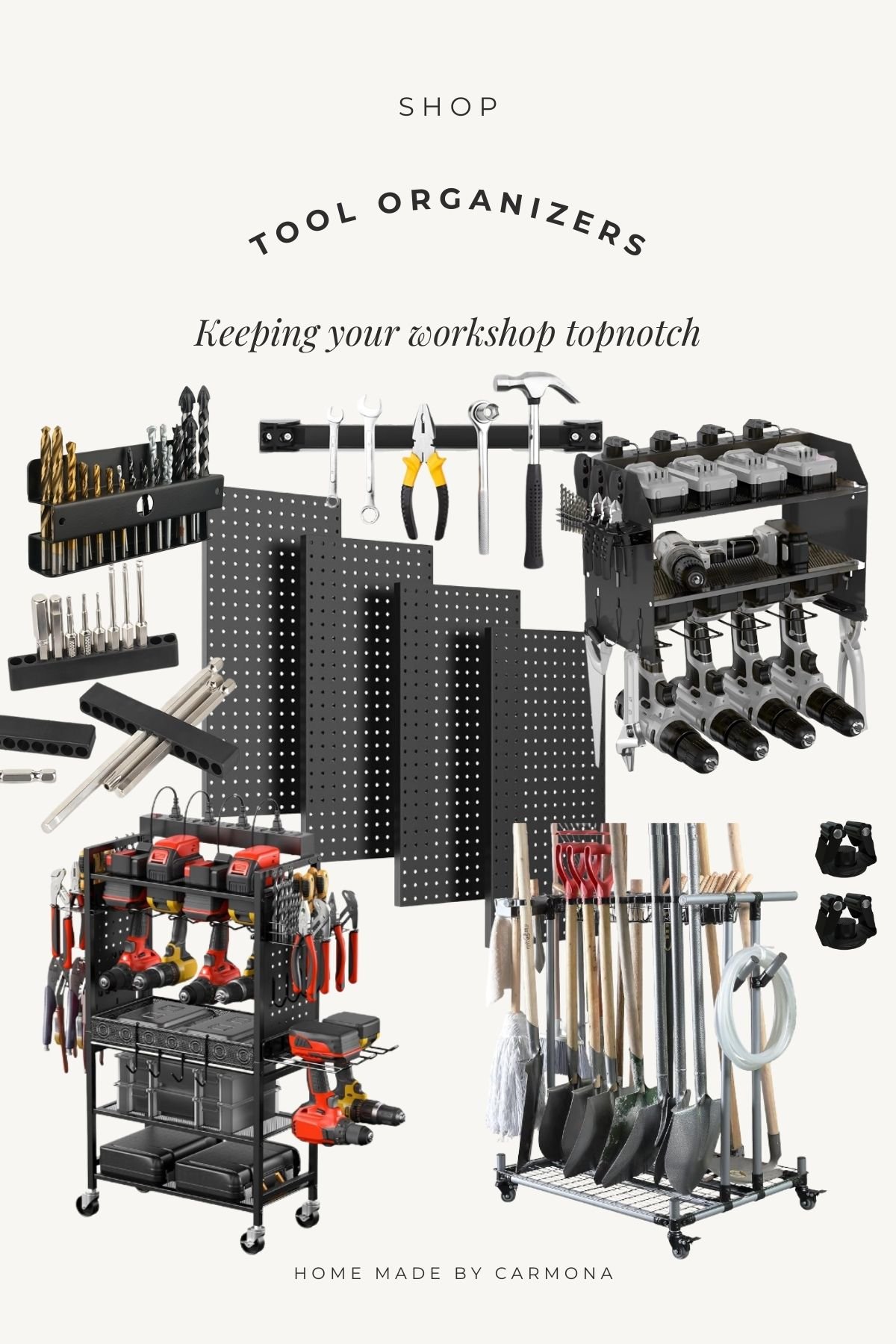 SHOP

TOOL ORGANIZERS

Keeping your workshop topnotch

HOME MADE BY CARMONA